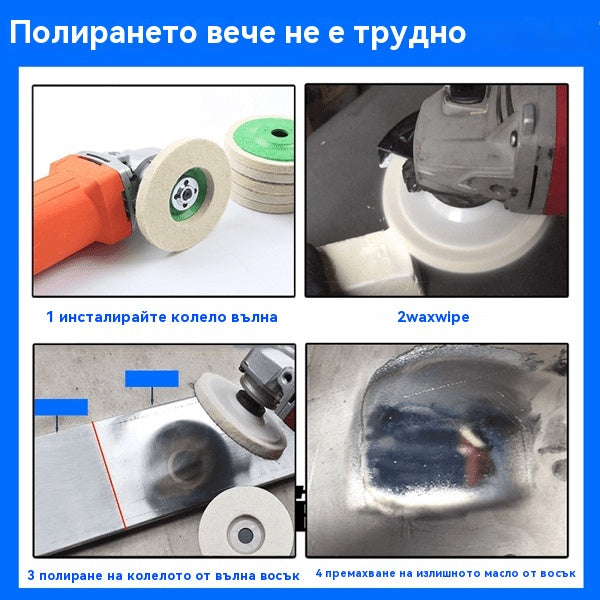 Полирането вече не е трудно

1 инсталирайте колело вълна

2waxwipe

3 полиране на колелото от вълна восък

4 премахване на излишното масло от восък