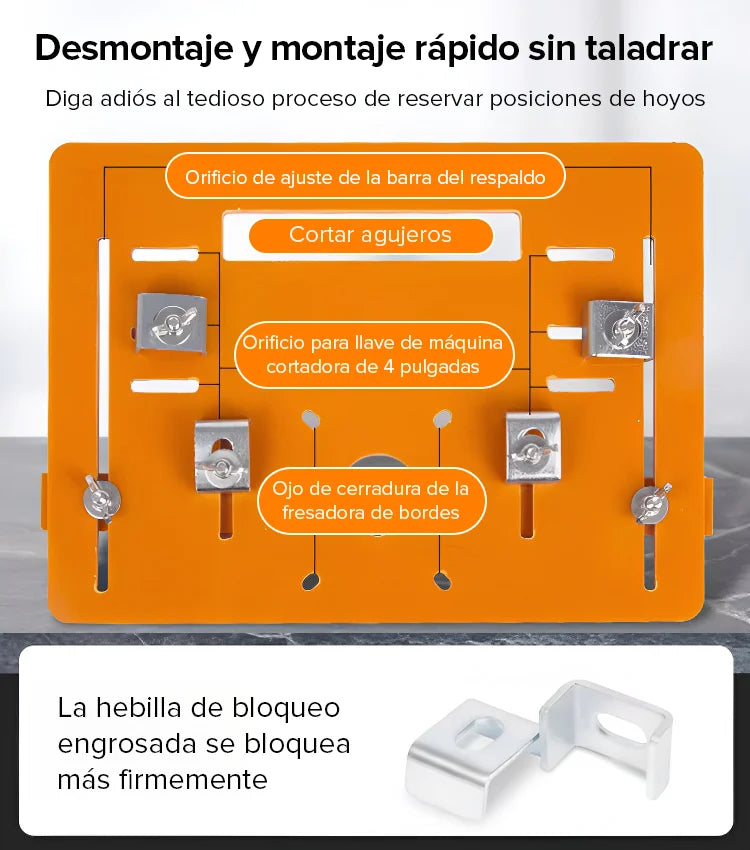 Desmontaje y montaje rápido sin taladrar

Diga adiós al tedioso proceso de reservar posiciones de hoyos

Orificio de ajuste de la barra del respaldo

Cortar agujeros

Orificio para llave de máquina cortadora de 4 pulgadas

Ojo de cerradura de la fresadora de bordes

La hebilla de bloqueo engrosada se bloquea más firmemente